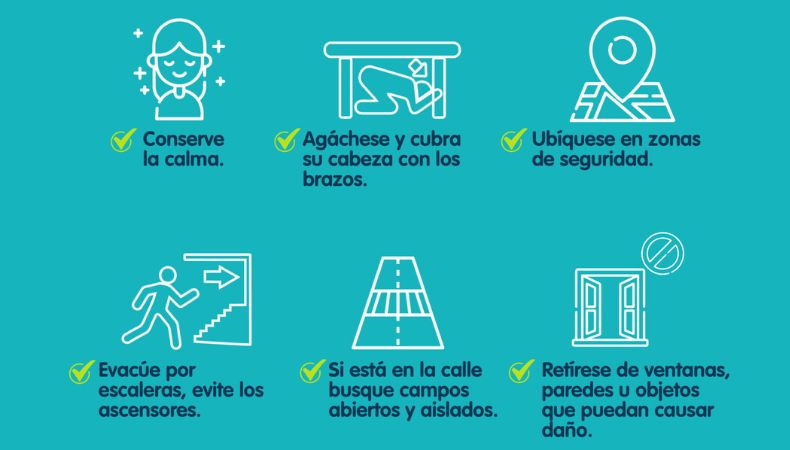 Conserve la calma.

Agáchese y cubra su cabeza con los brazos.

Ubíquese en zonas de seguridad.

Evacúe por escaleras, evite los ascensores.

Si está en la calle busque campos abiertos y aislados.

Retírese de ventanas, paredes u objetos que puedan causar daño.