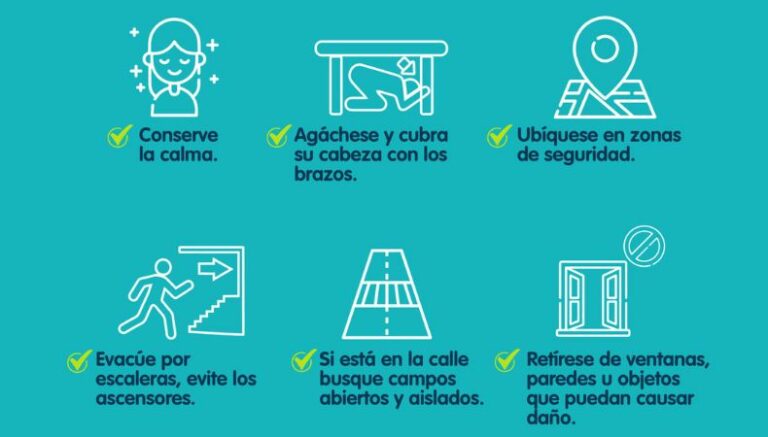 Conserve la calma.

Agáchese y cubra su cabeza con los brazos.

Ubíquese en zonas de seguridad.

Evacúe por escaleras, evite los ascensores.

Si está en la calle busque campos abiertos y aislados.

Retírese de ventanas, paredes u objetos que puedan causar daño.