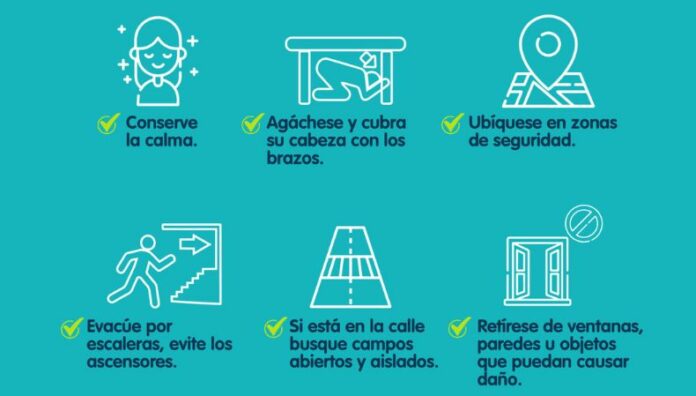 Conserve la calma.

Agáchese y cubra su cabeza con los brazos.

Ubíquese en zonas de seguridad.

Evacúe por escaleras, evite los ascensores.

Si está en la calle busque campos abiertos y aislados.

Retírese de ventanas, paredes u objetos que puedan causar daño.